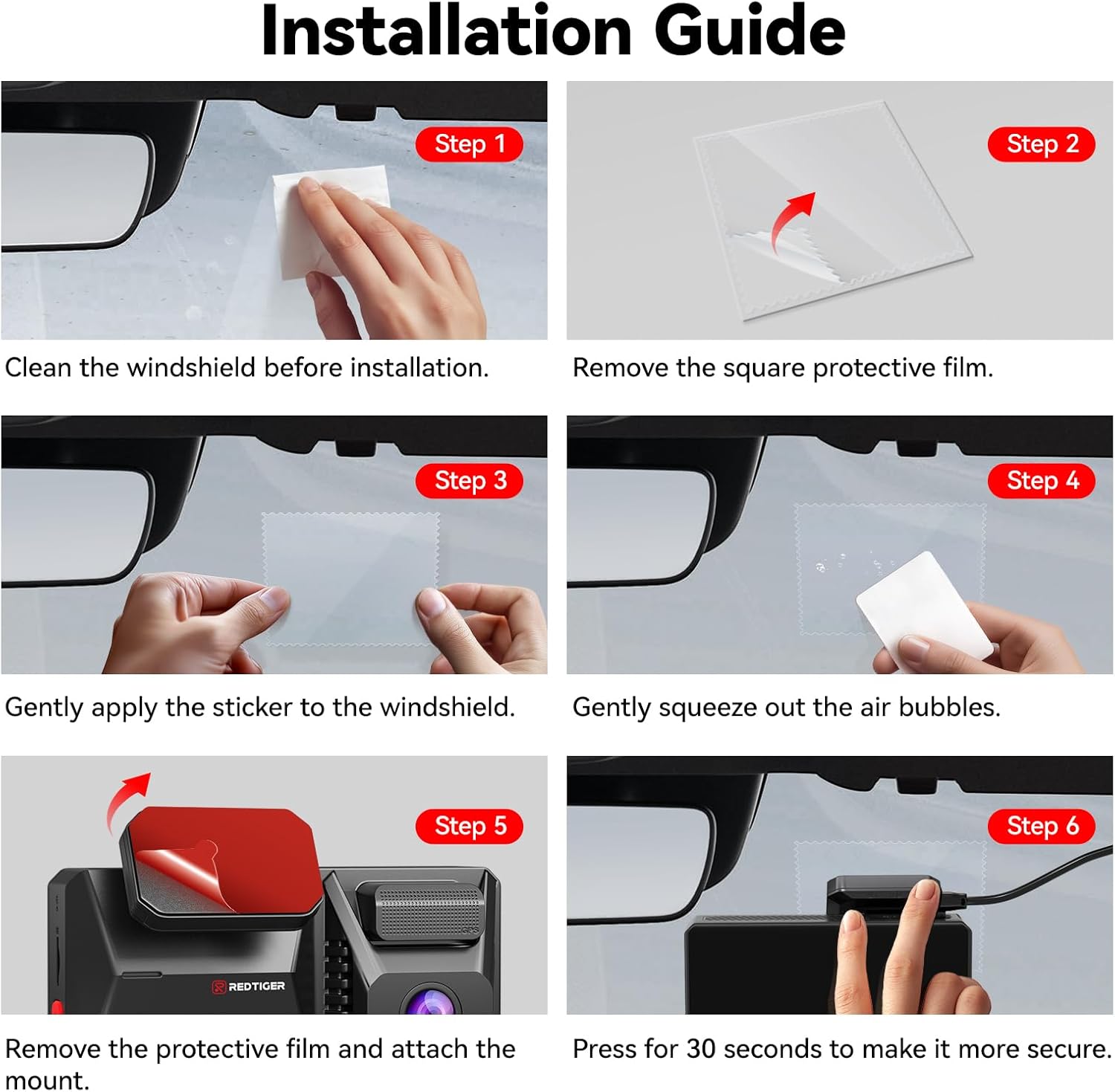 Installation Guide

Step 1

Clean the windshield before installation.

Step 2

Remove the square protective film.

Step 3

Gently apply the sticker to the windshield.

Step 4

Gently squeeze out the air bubbles.

Step 5

REDTIGER

Remove the protective film and attach the mount.

Step 6

Press for 30 seconds to make it more secure.